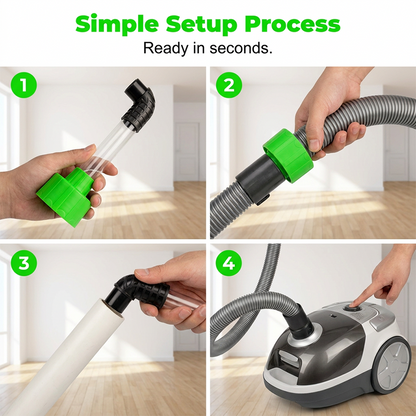 Simple Setup Process
Ready in seconds.

1

2

3

4