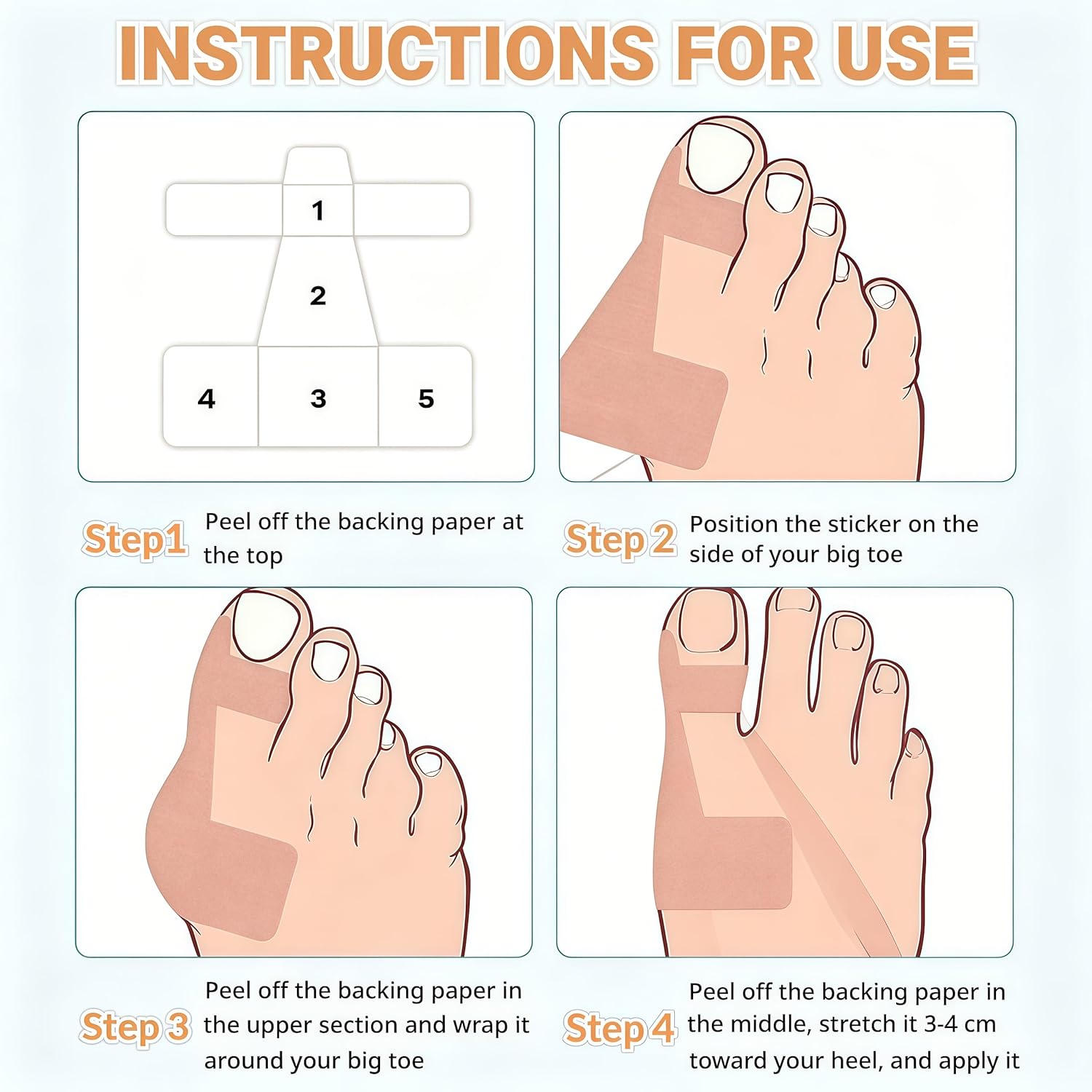 INSTRUCTIONS FOR USE

1

2

4

3

5

Step1 Peel off the backing paper at the top

Step 2 Position the sticker on the side of your big toe

Step 3 Peel off the backing paper in the upper section and wrap it around your big toe

Step 4 Peel off the backing paper in the middle, stretch it 3-4 cm toward your heel, and apply it