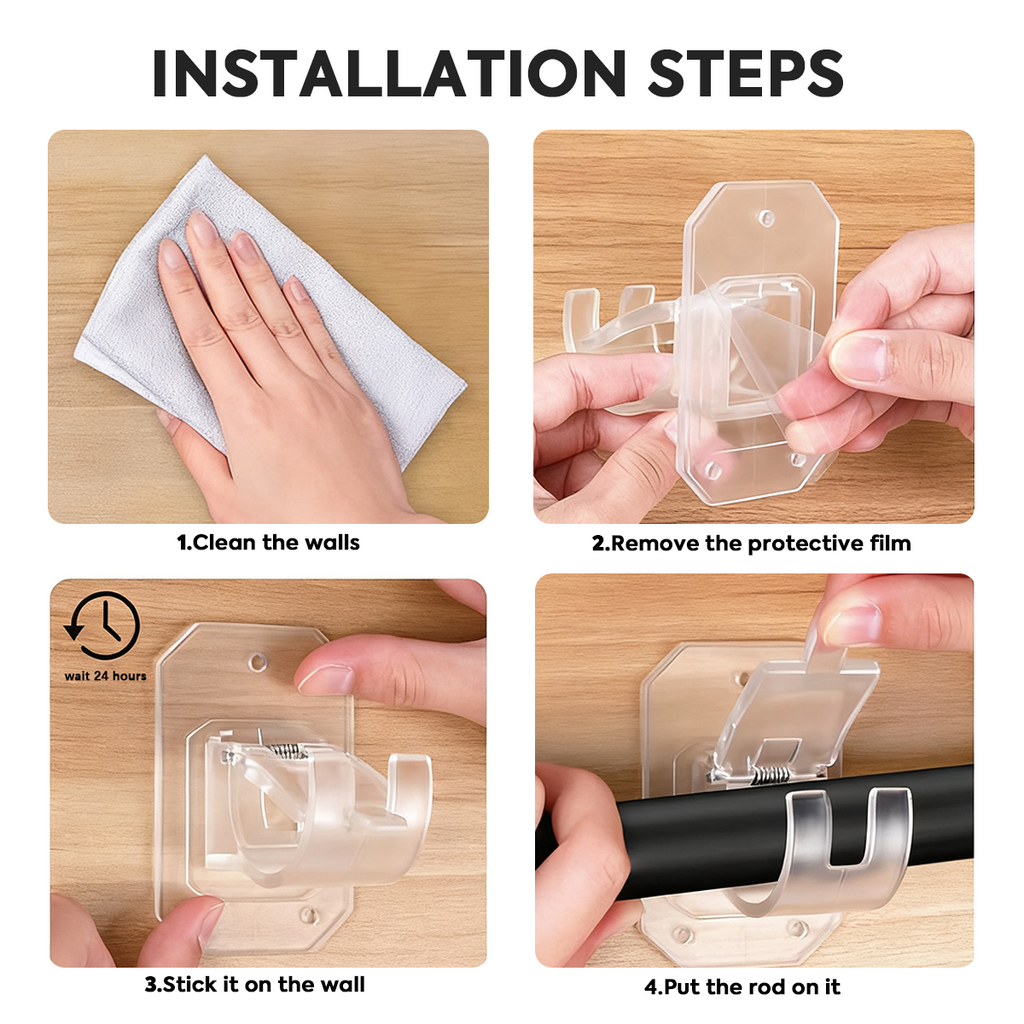 INSTALLATION STEPS

1.Clean the walls

2.Remove the protective film

wait 24 hours

3.Stick it on the wall

4.Put the rod on it